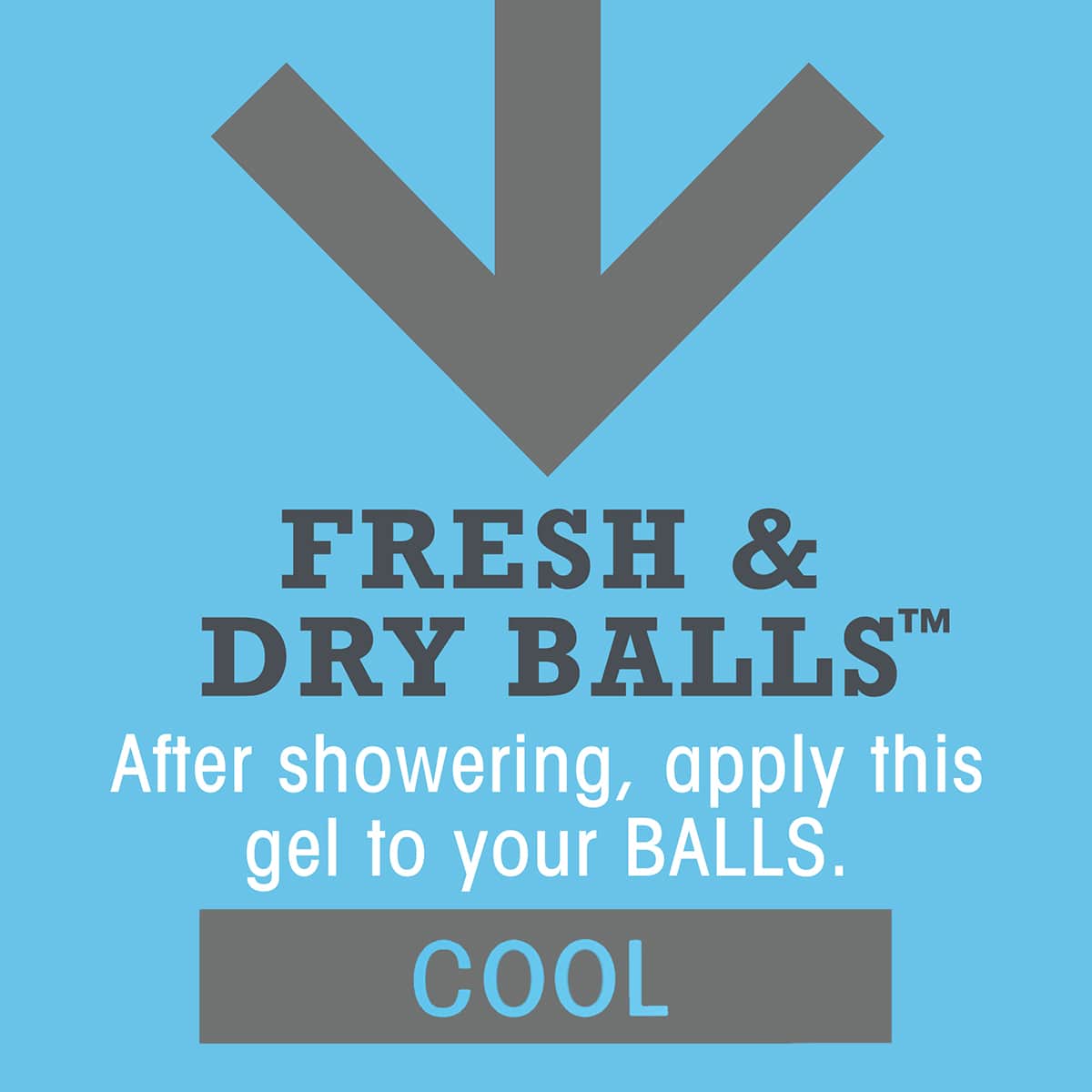 FRESH & DRY BALLS™

After showering, apply this gel to your BALLS.

COOL